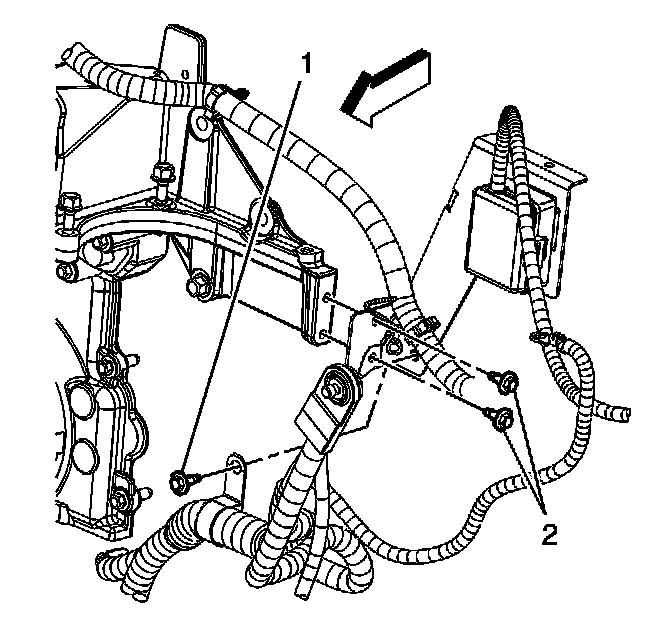 1

2