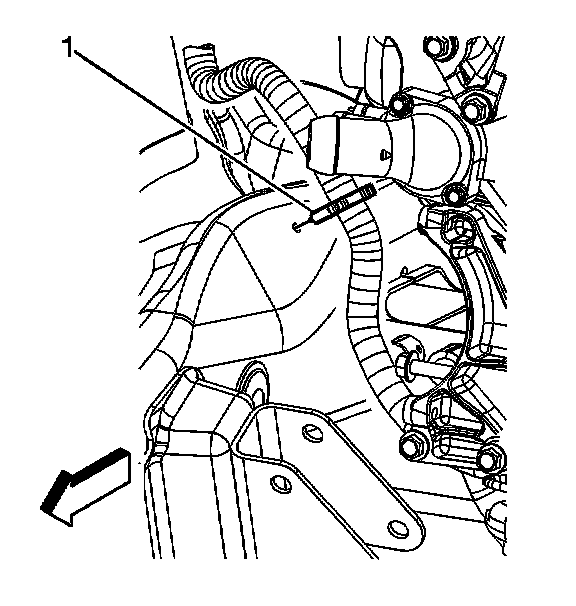 1