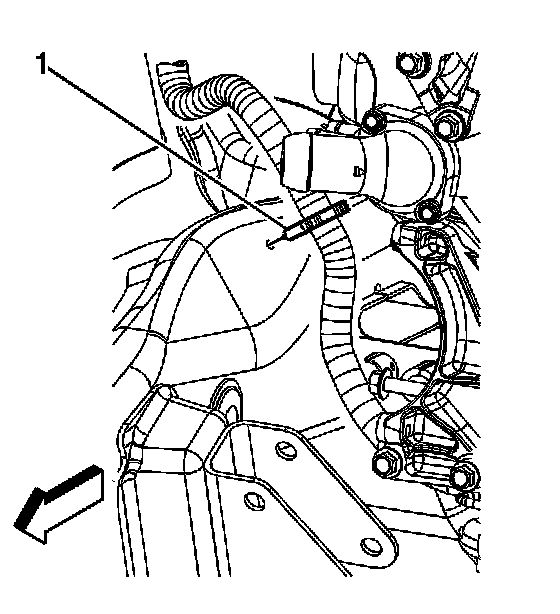 1