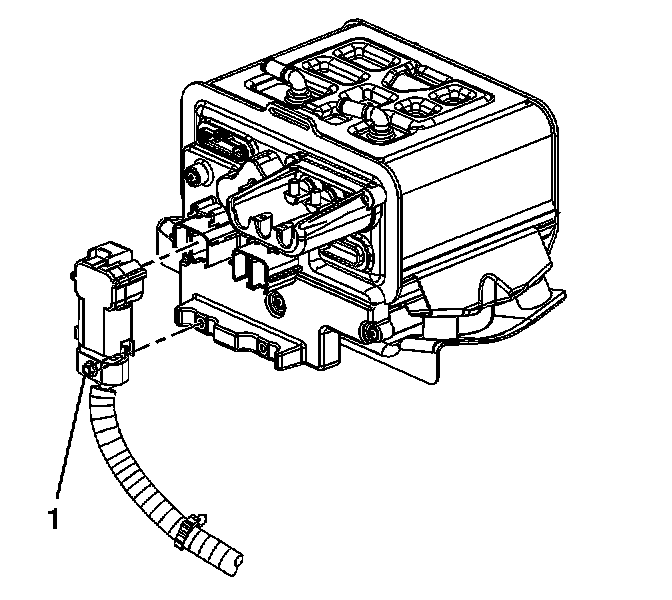 1