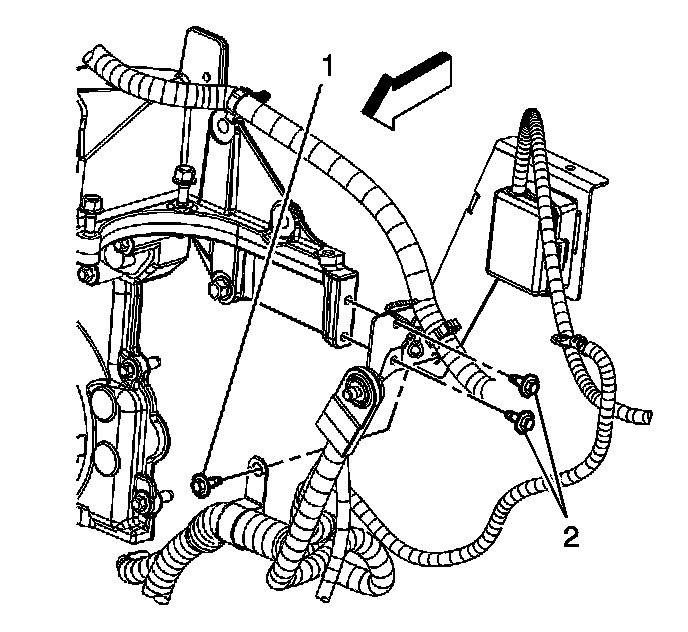 1

2