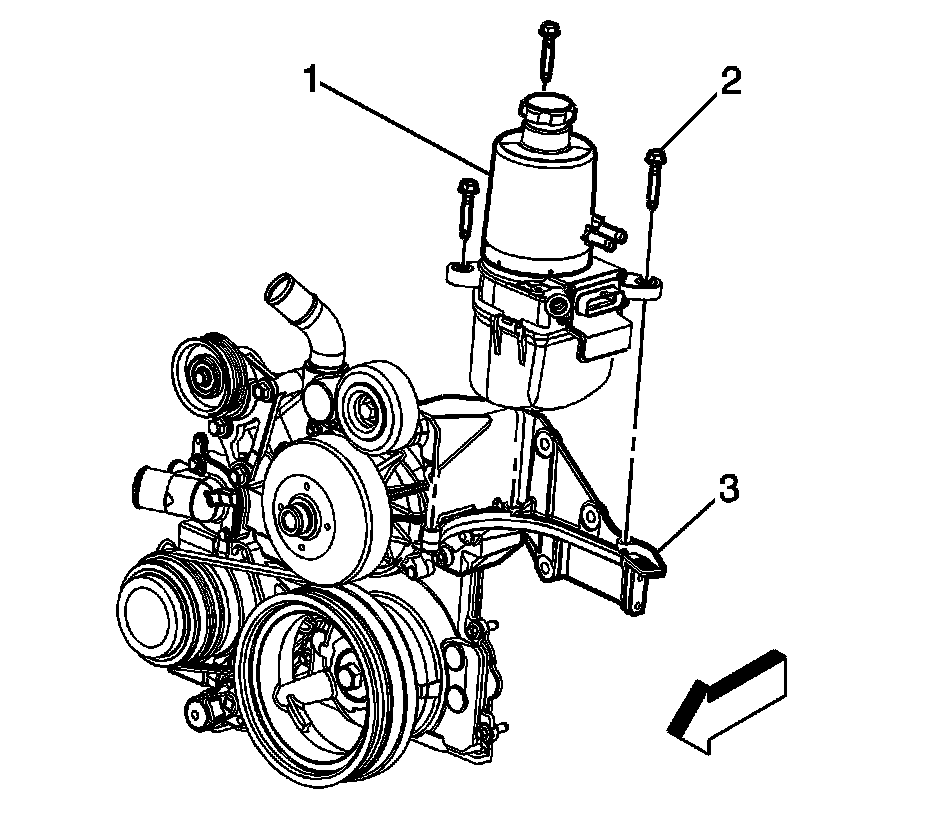 1
2
3