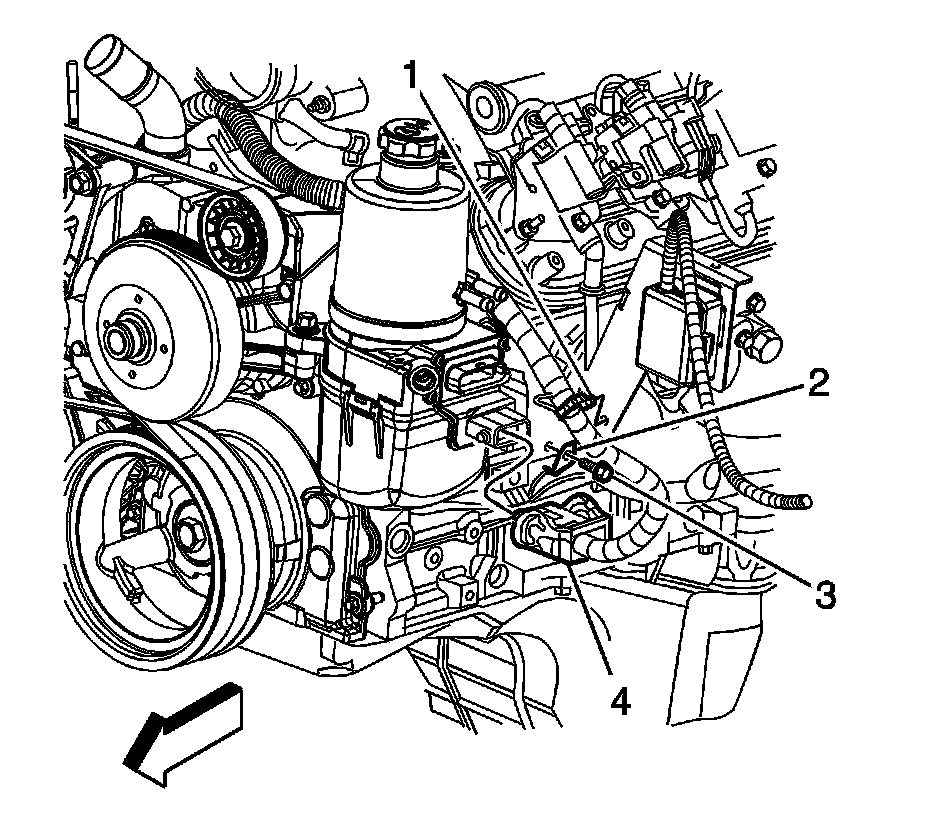 1
2
3
4