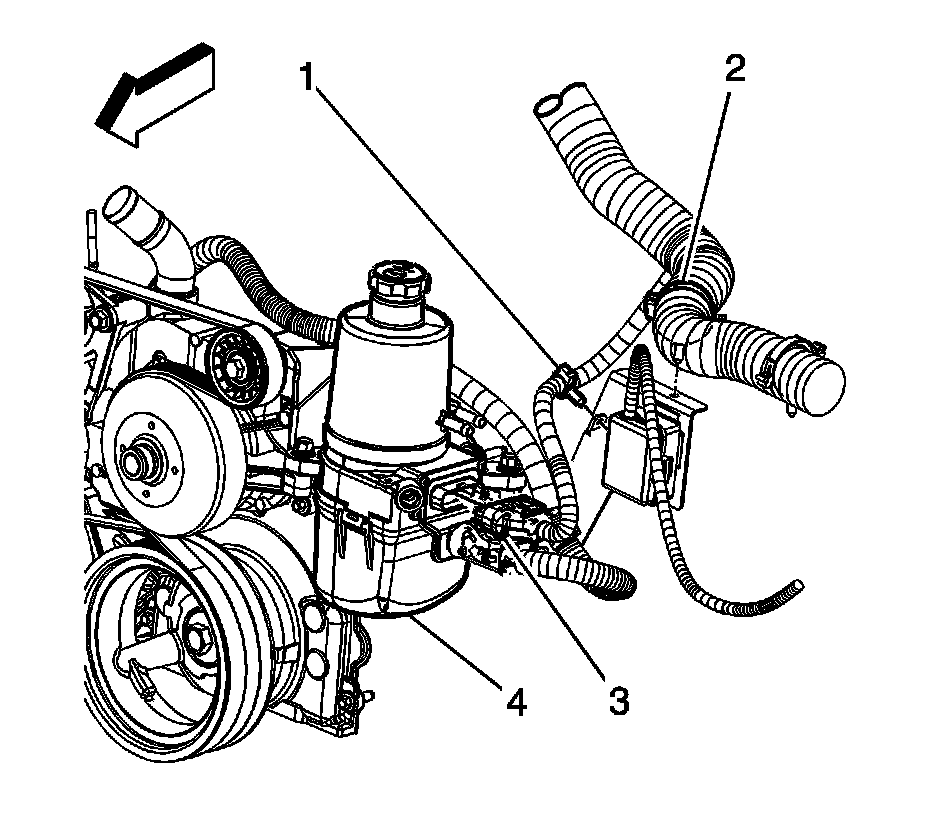 1
2
4
3