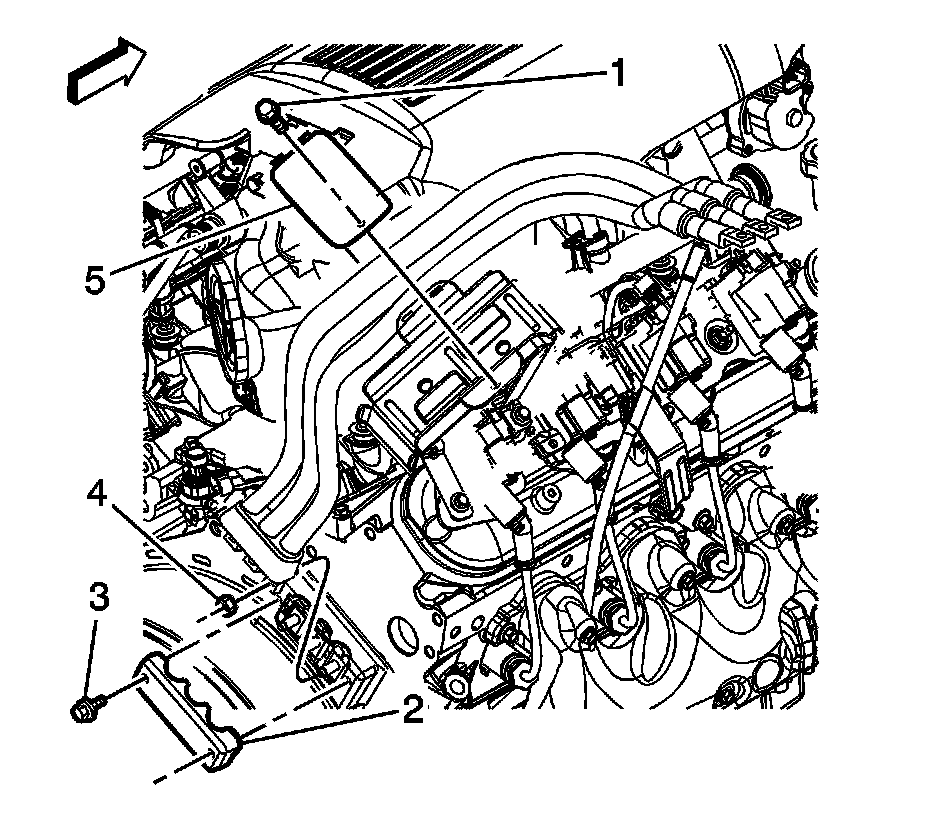 1
5
4
3
2