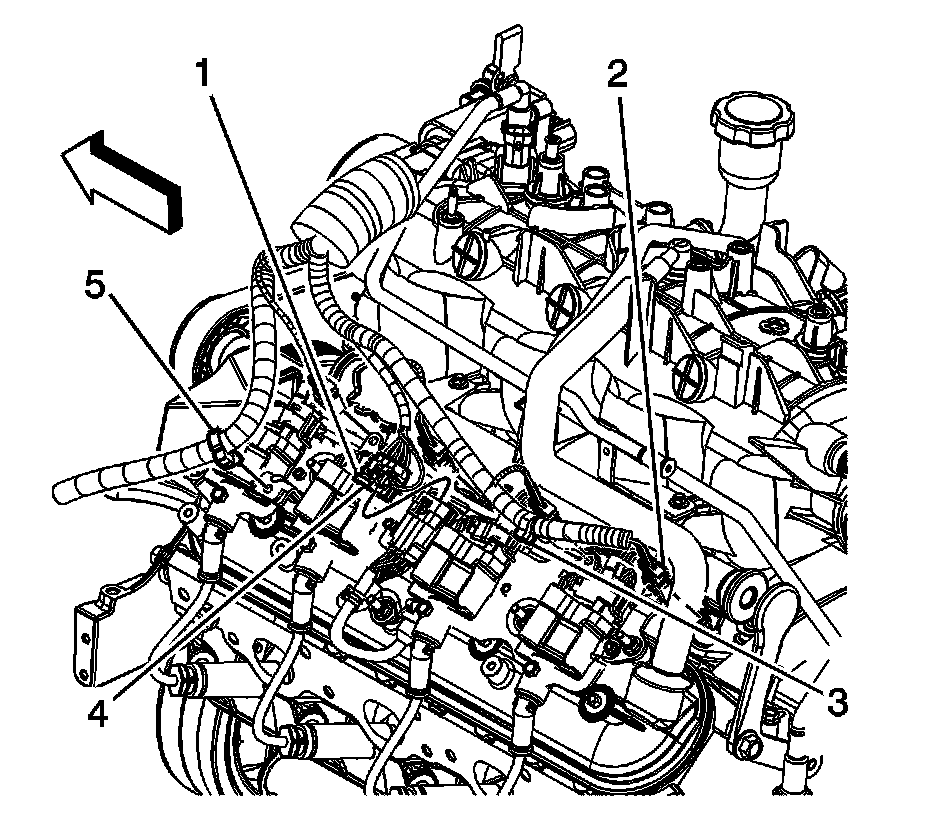 1
2
5
4
3