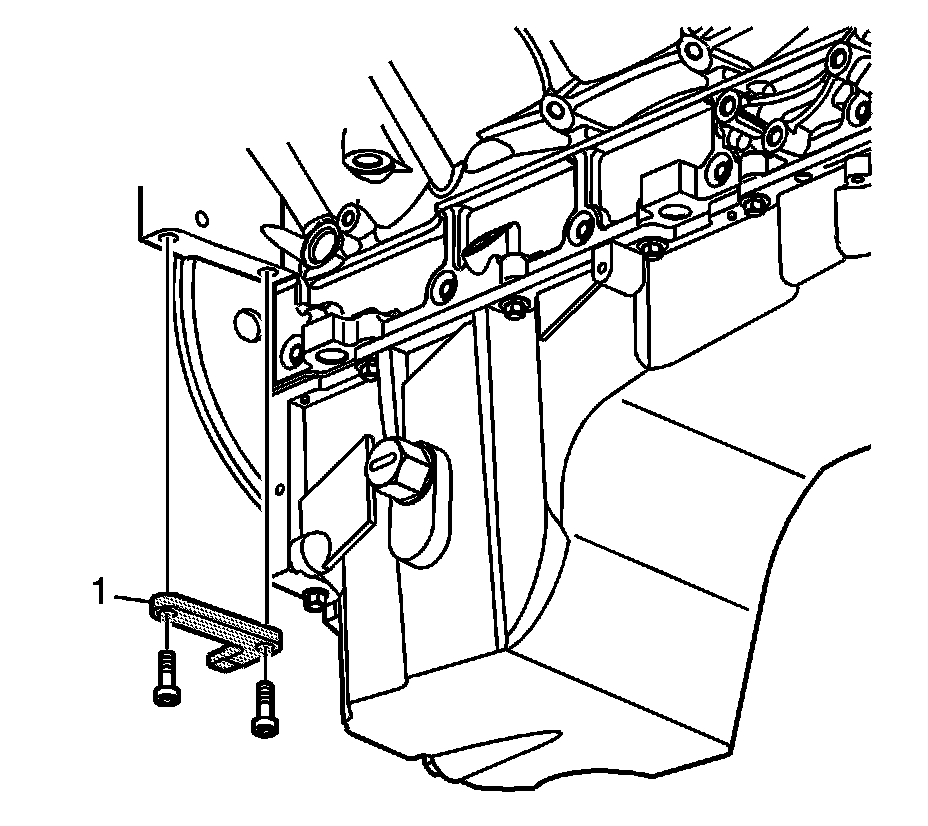 1