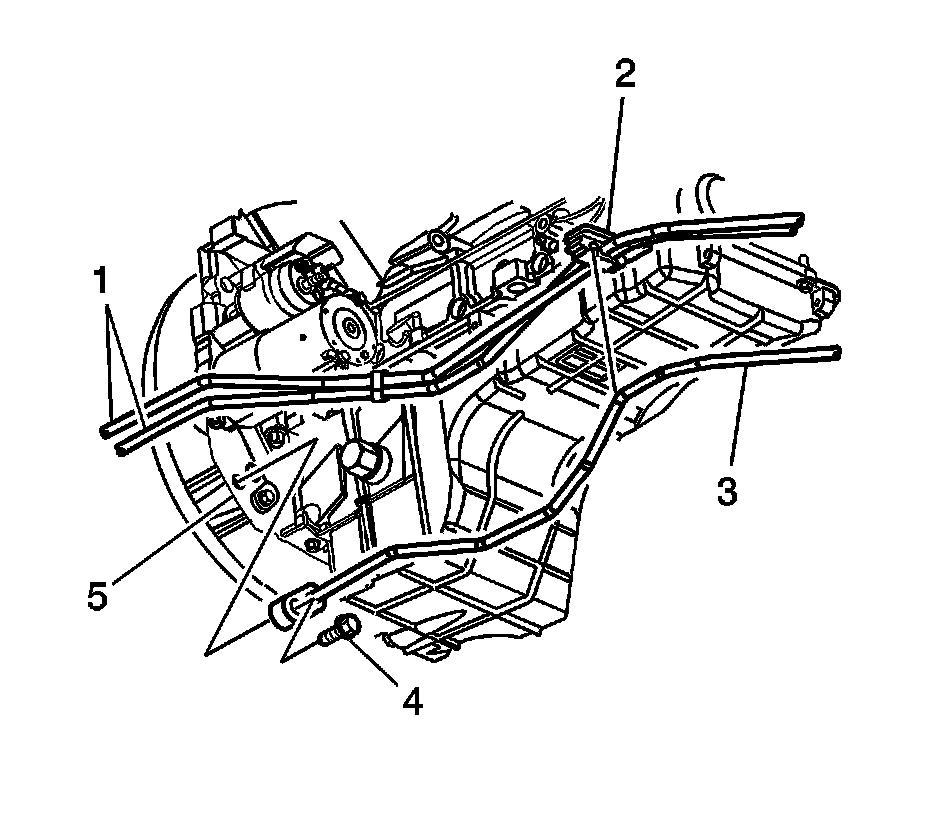 2
1
3
5
4