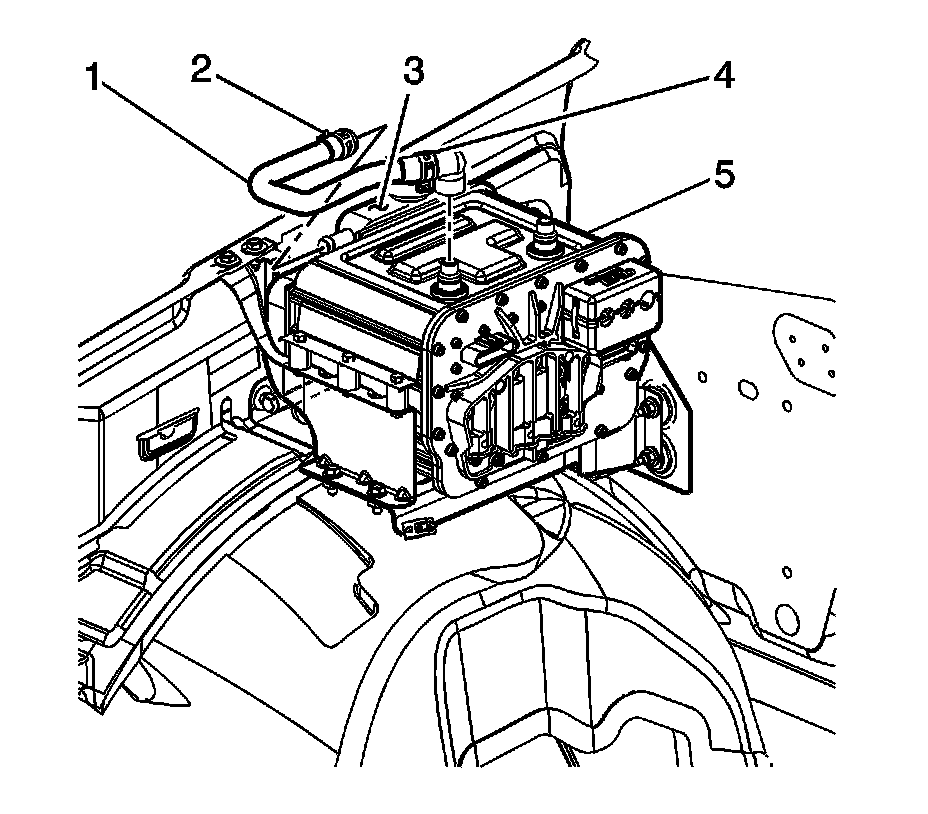 1
2
3
4
5