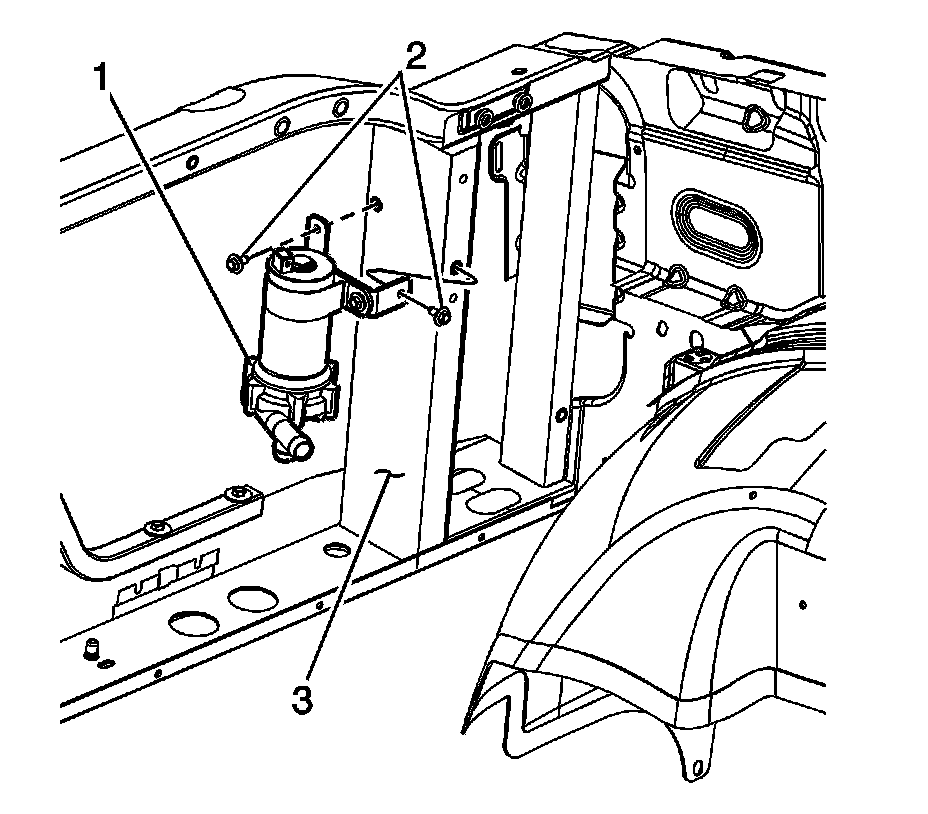 1
2
3