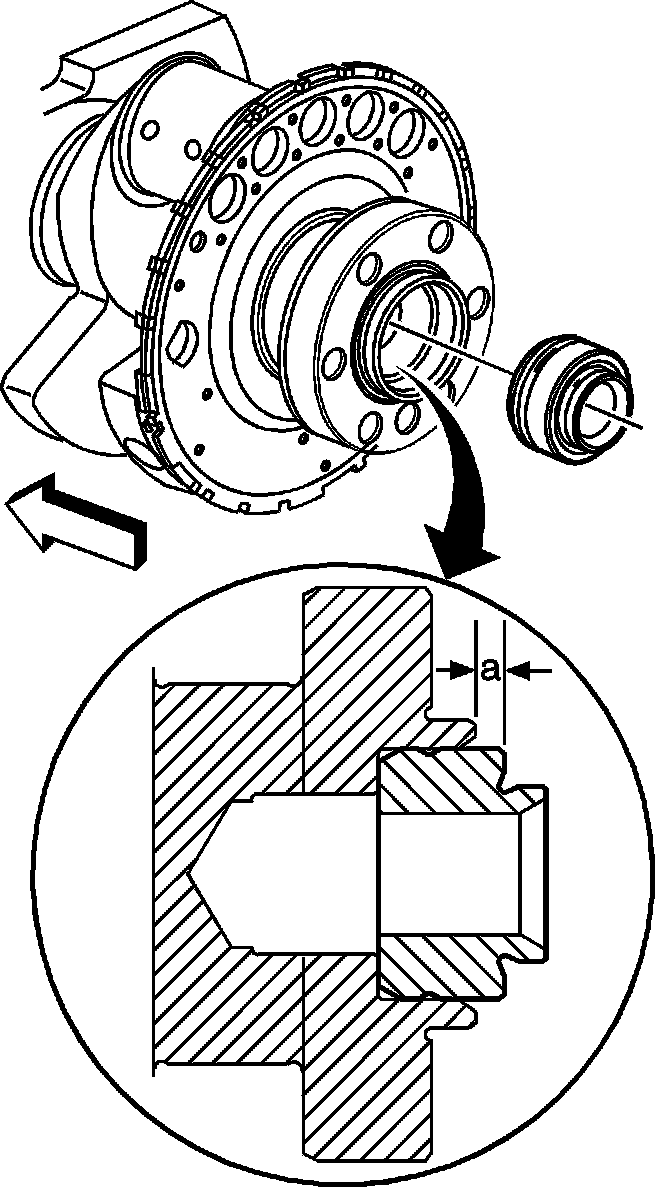 a