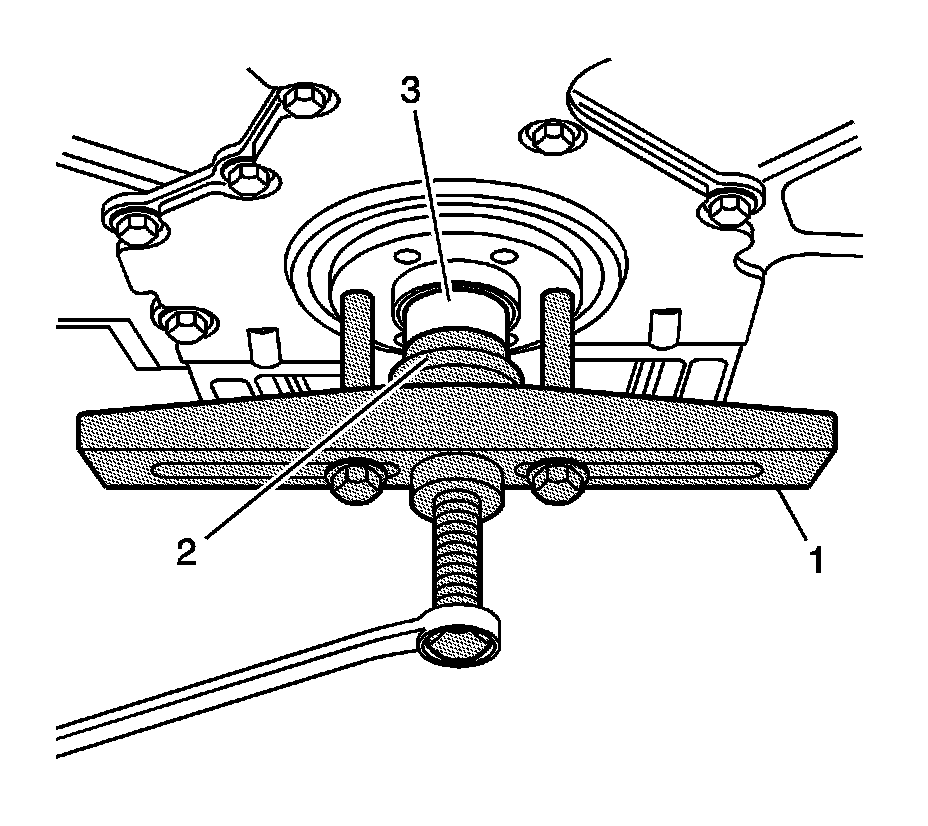 3
2
1