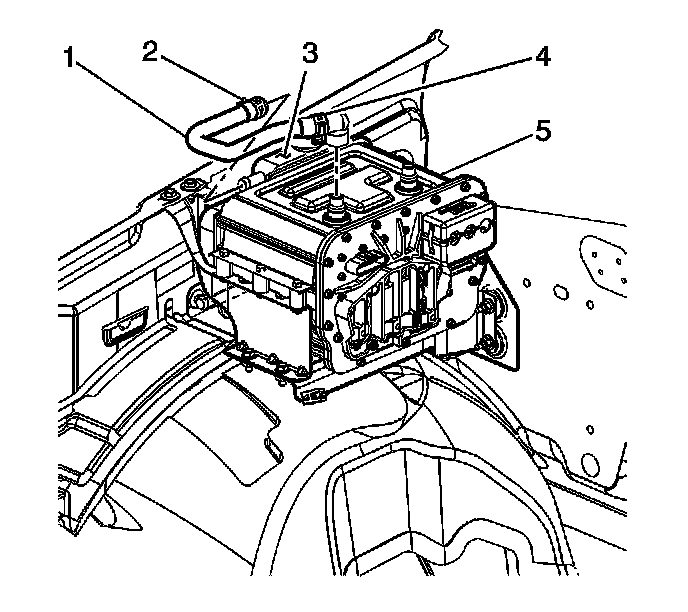 1
2
3
4
5