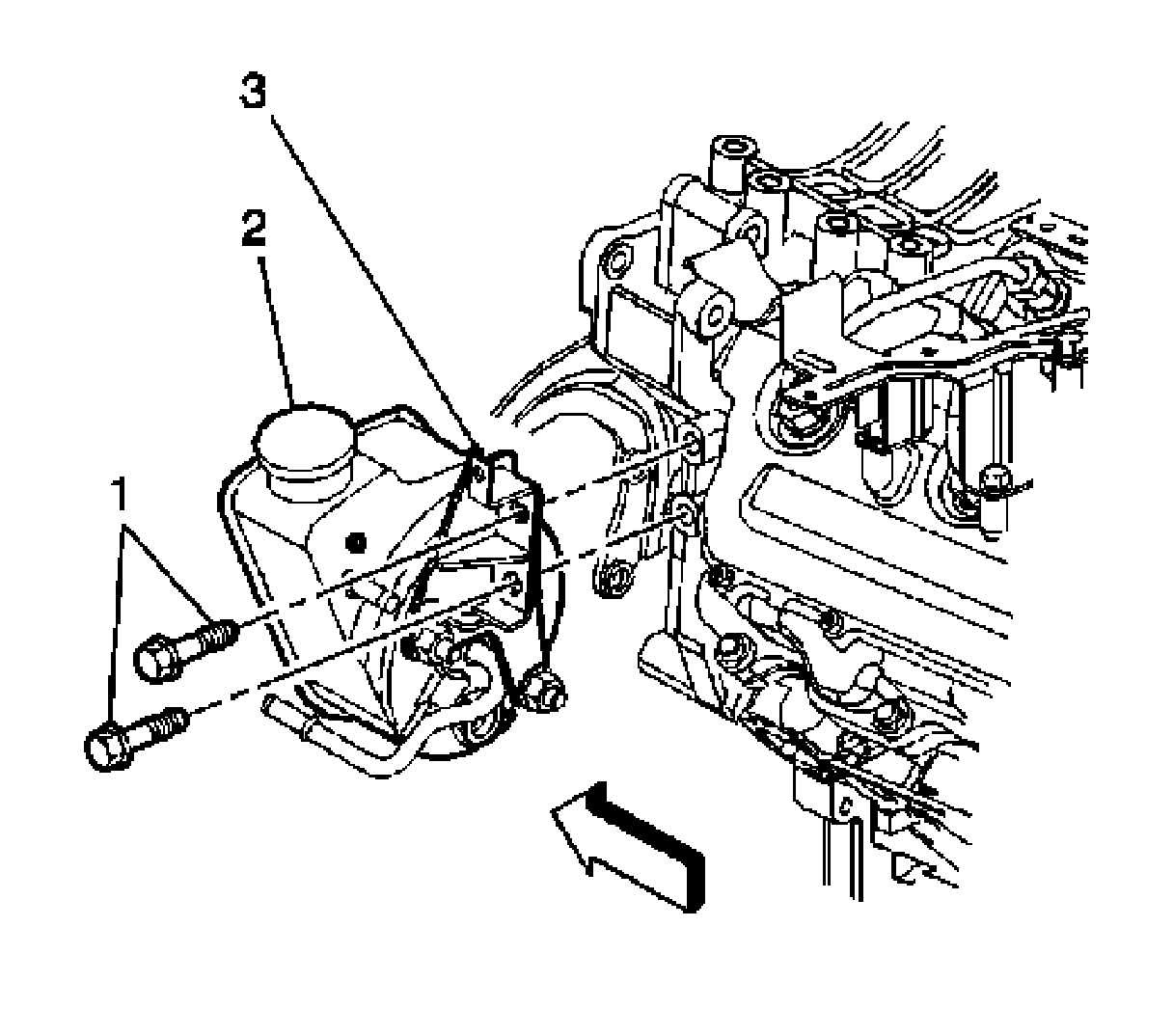 3
2
1