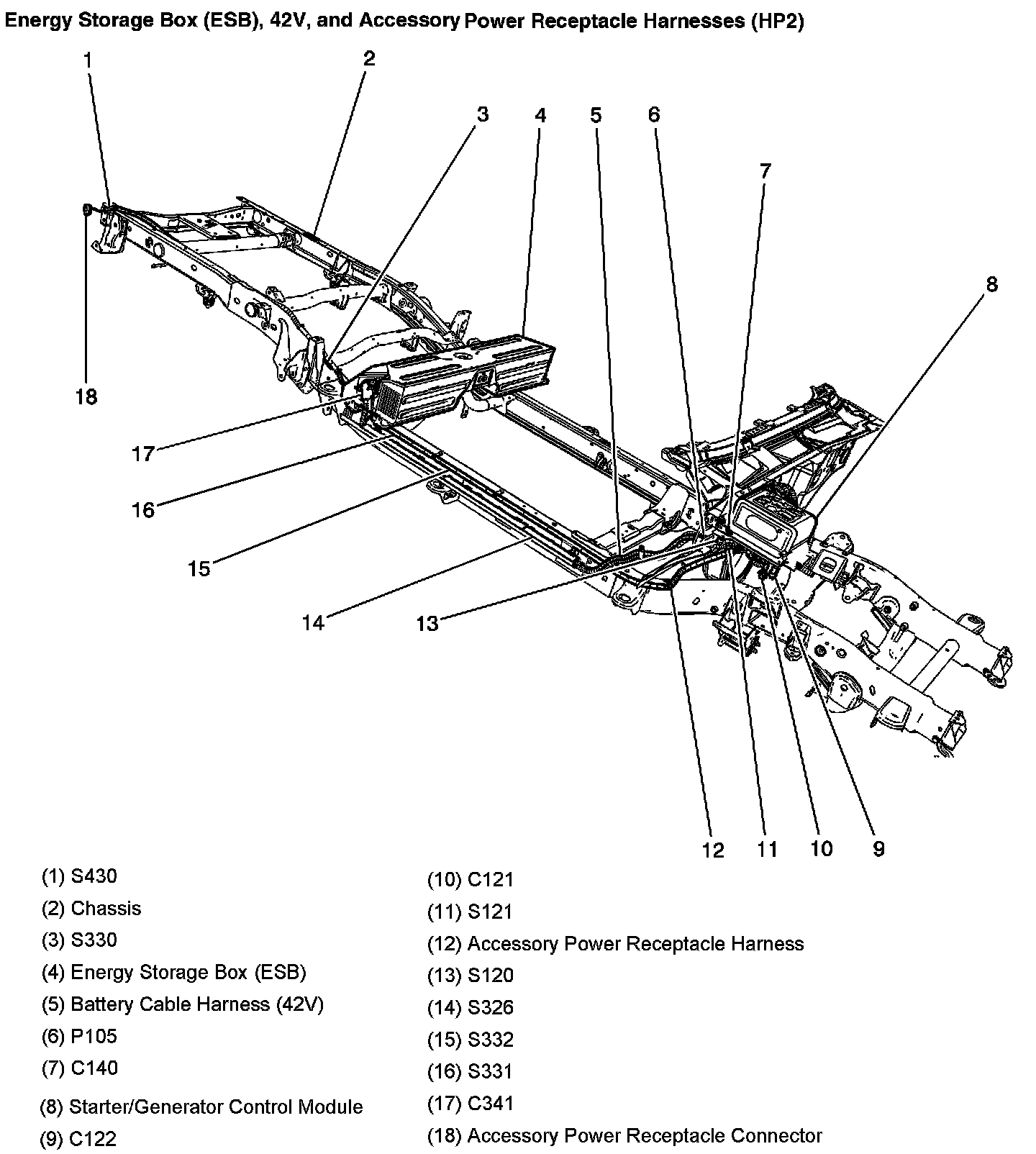 Energy Storage Box (ESB), 42V, and Accessory Power Receptacle Harnesses (HP2)

1
2
3
4
5
6
7
8
18
17
16
15
14
13
12
11
10
9

(1) S430
(2) Chassis
(3) S330
(4) Energy Storage Box (ESB)
(5) Battery Cable Harness (42V)
(6) P105
(7) C140
(8) Starter/Generator Control Module
(9) C122

(10) C121
(11) S121
(12) Accessory Power Receptacle Harness
(13) S120
(14) S326
(15) S332
(16) S331
(17) C341
(18) Accessory Power Receptacle Connector