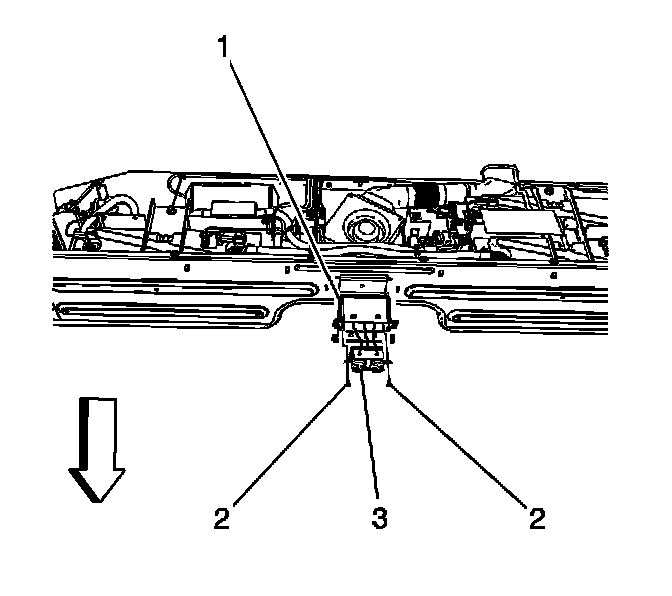 1

2
3
2