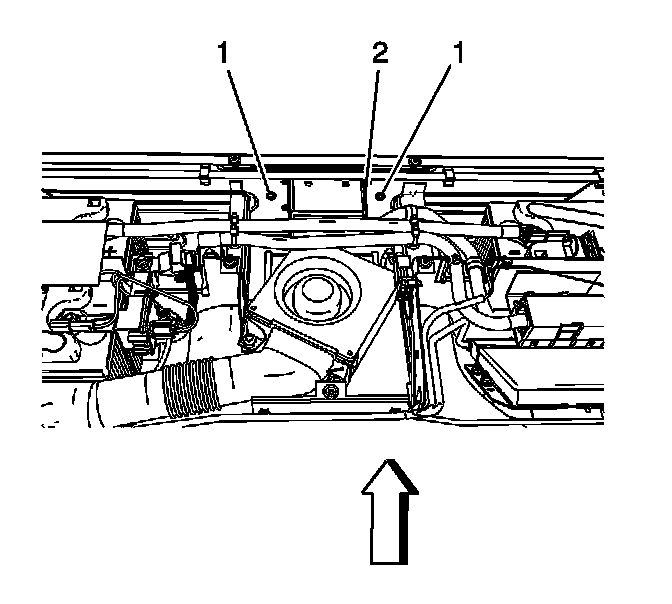 1
2
1