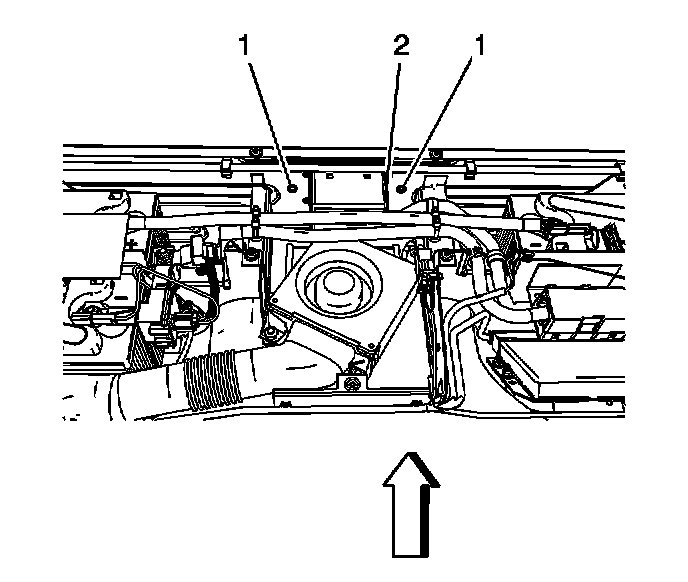 1
2
1