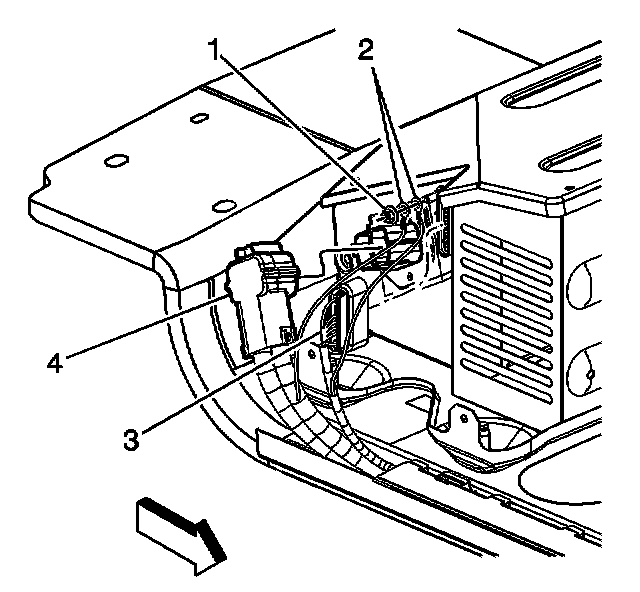 1
2
4
3