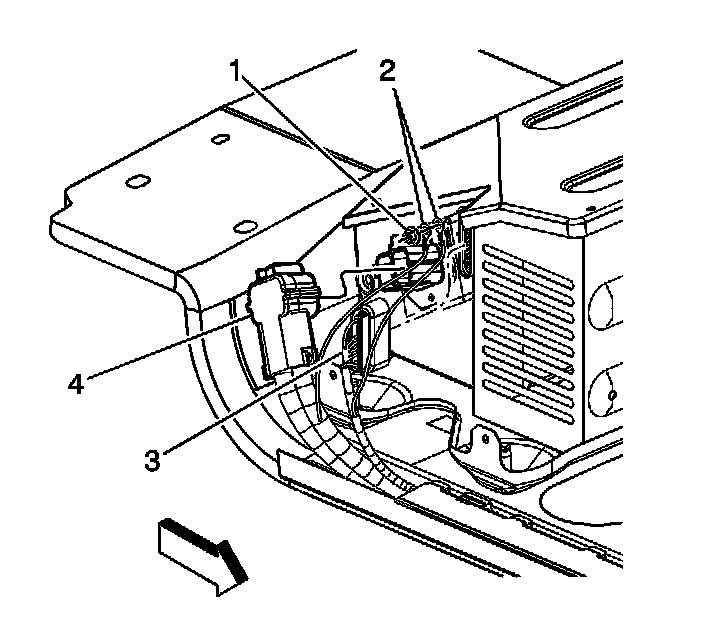 1
2
4
3