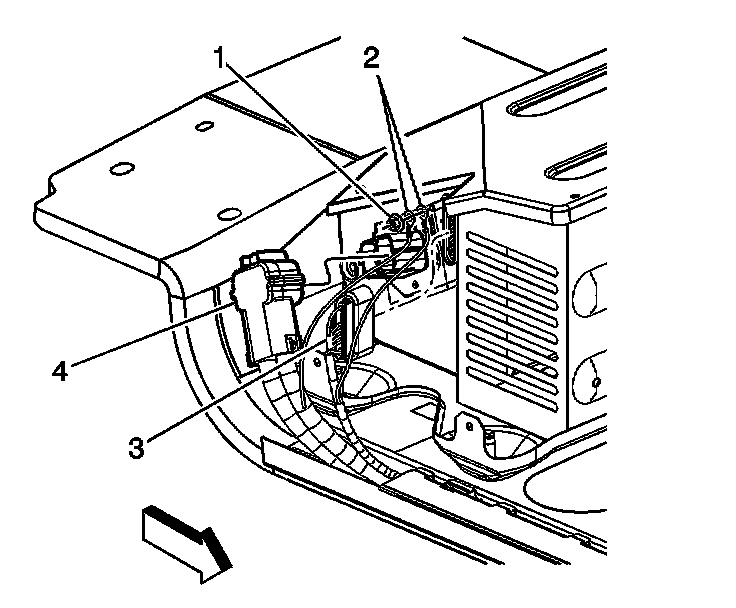 1
2
4
3