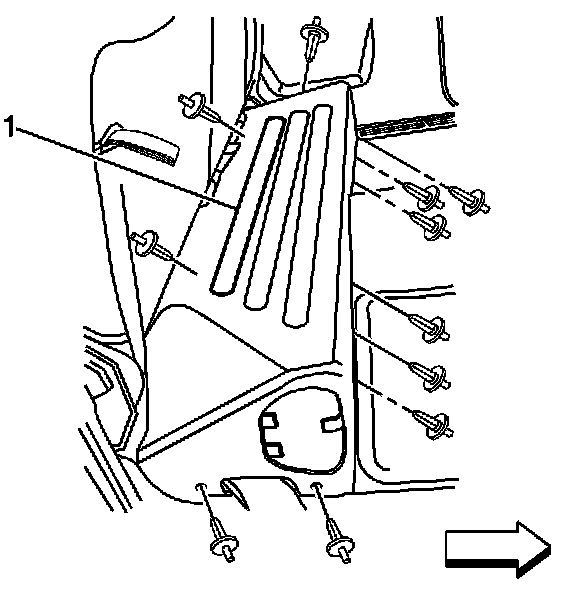 1