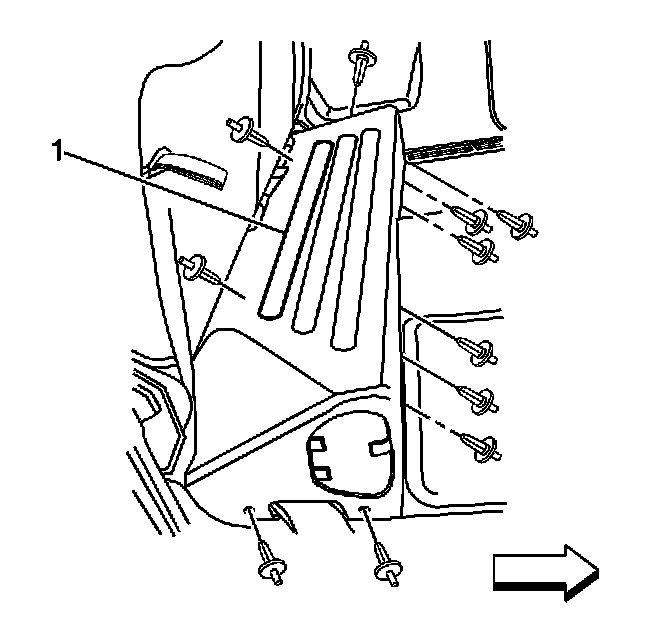 1