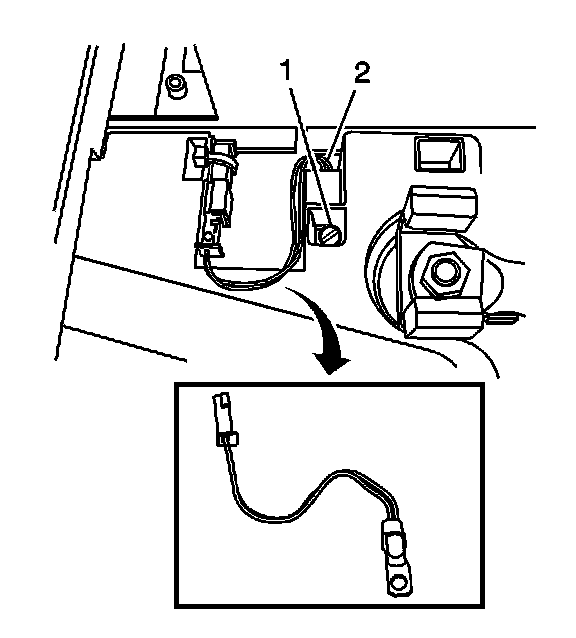 1
2