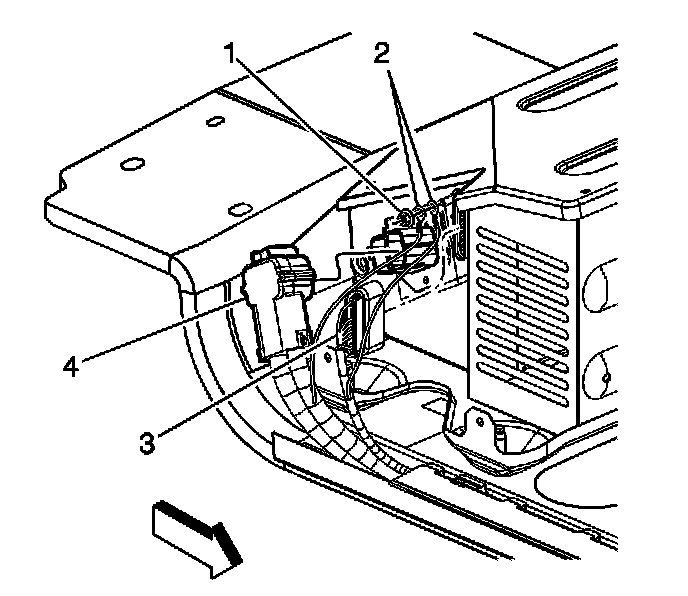 1
2
4
3