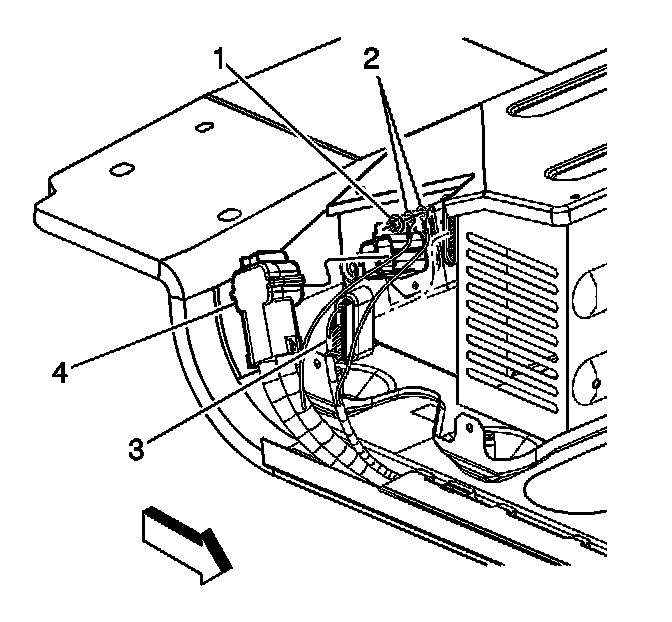 1
2
4
3