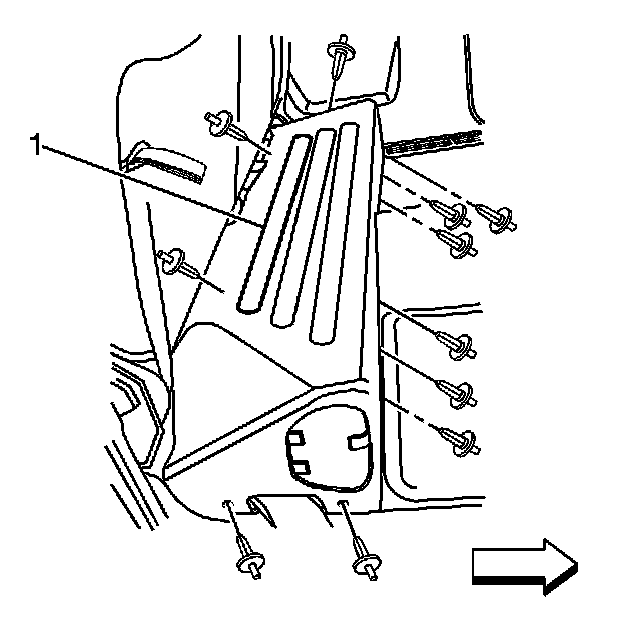 1