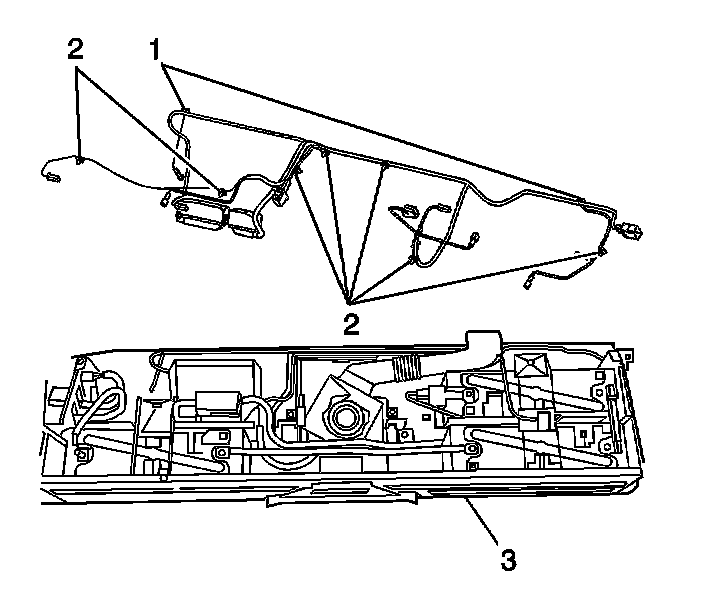 2
1
2
3