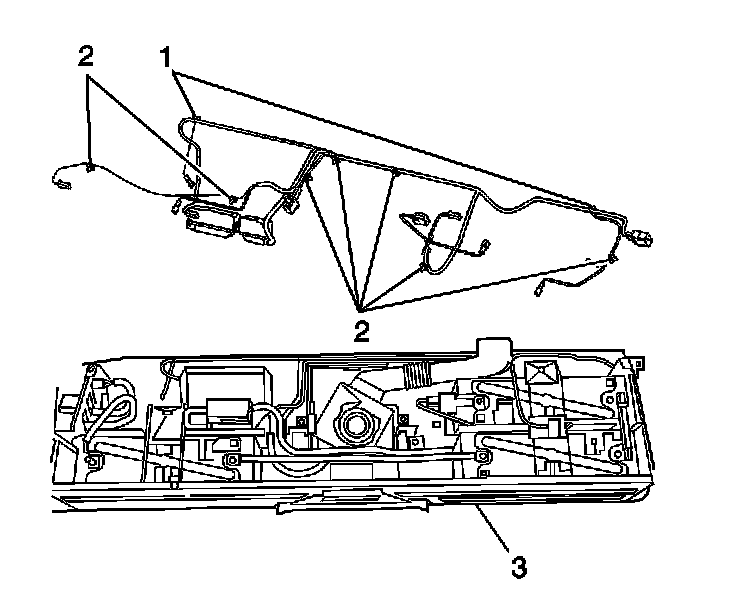 2
1
2
3