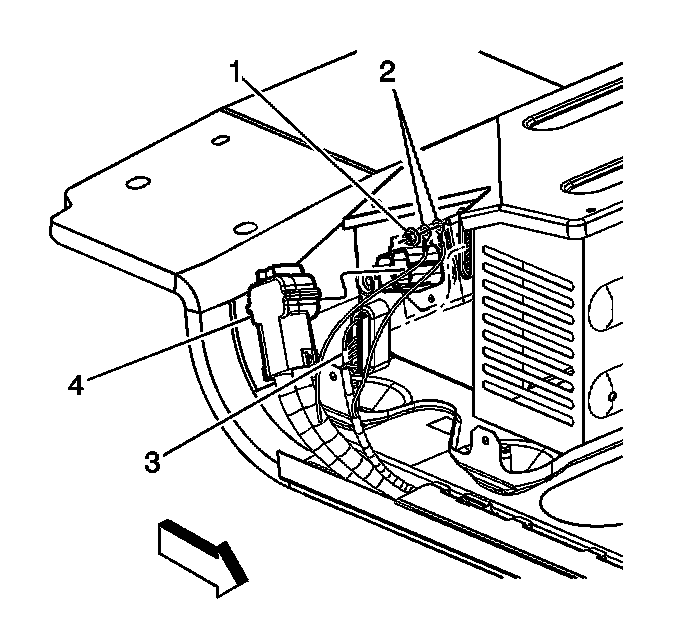 1
2
4
3