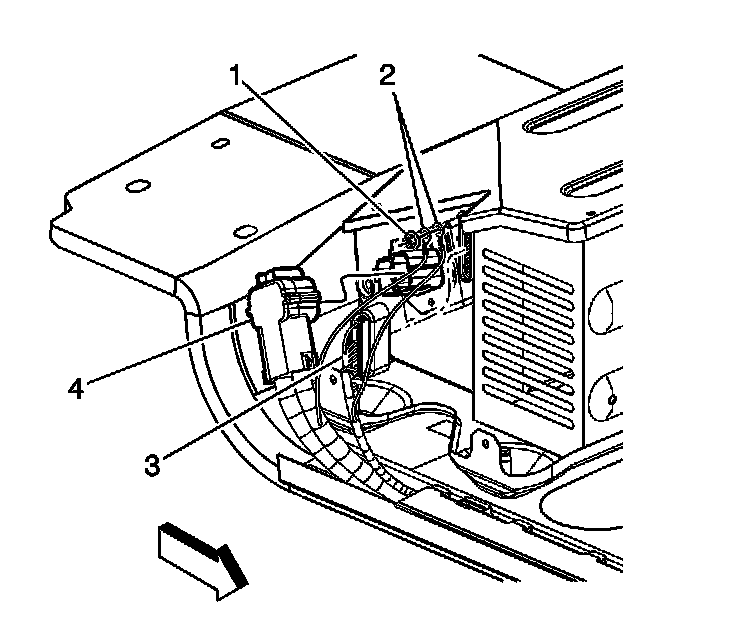 1
2
4
3