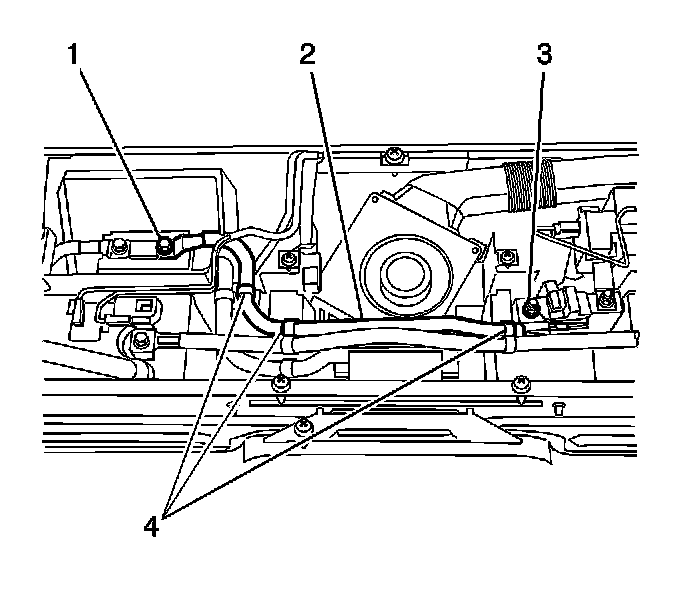 1
2
3
4