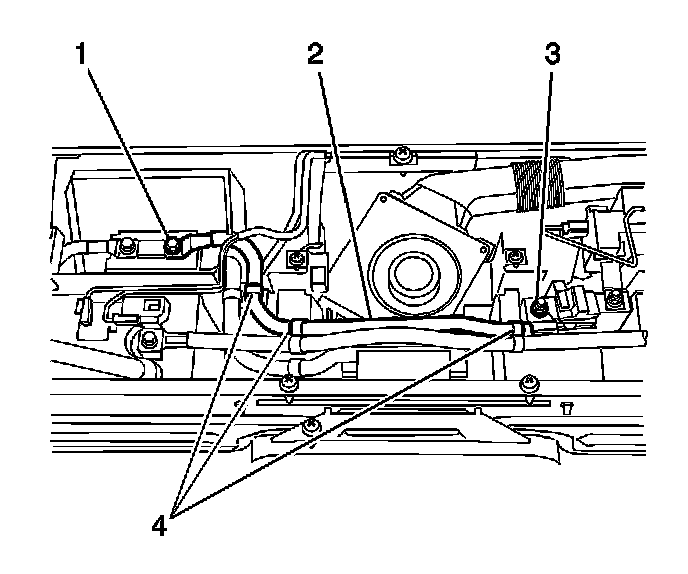 1
2
3
4