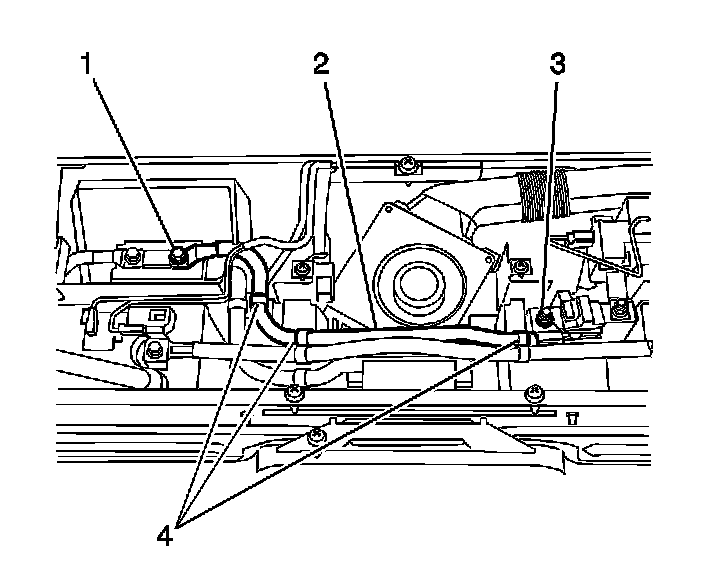 1
2
3
4