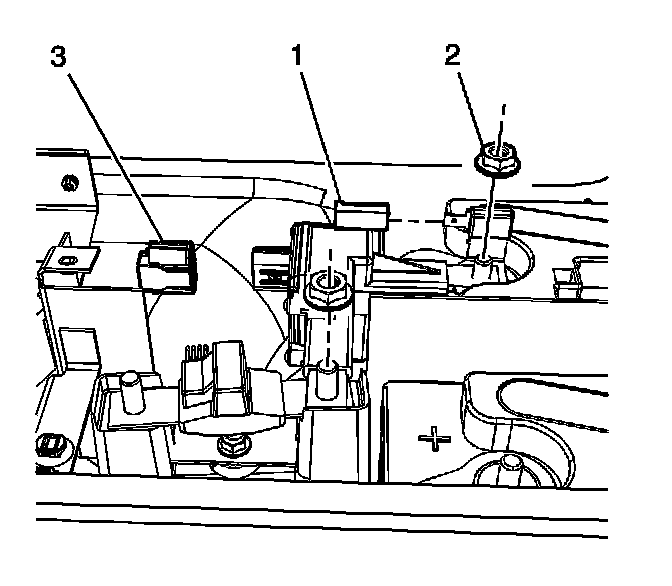 3
1
2
+