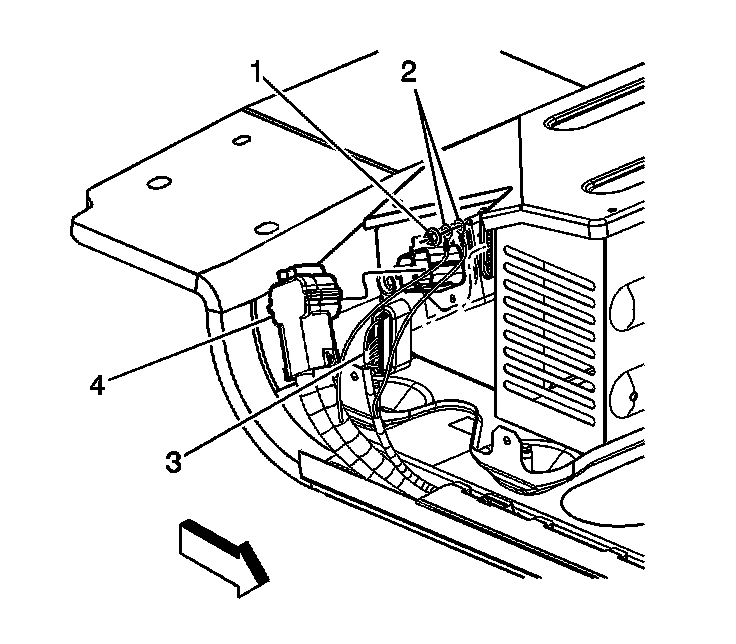 1
2
4
3