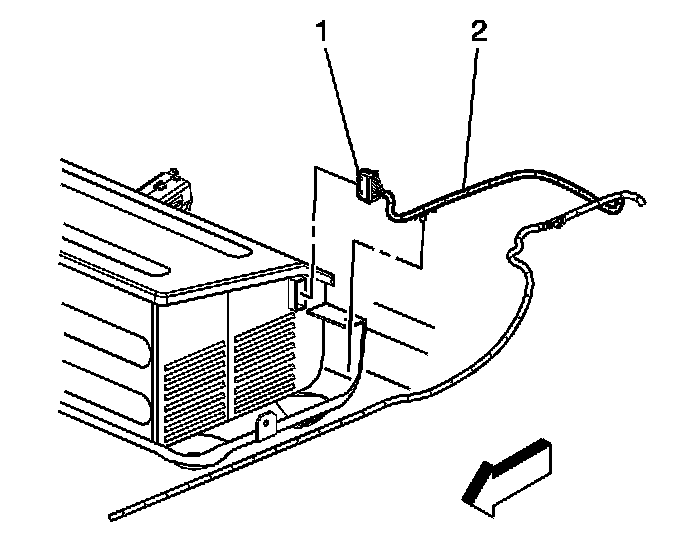 1
2