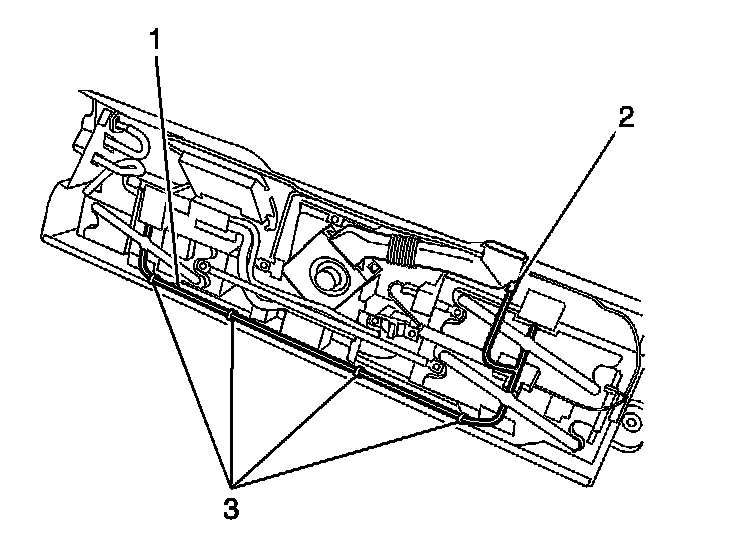 1
2
3