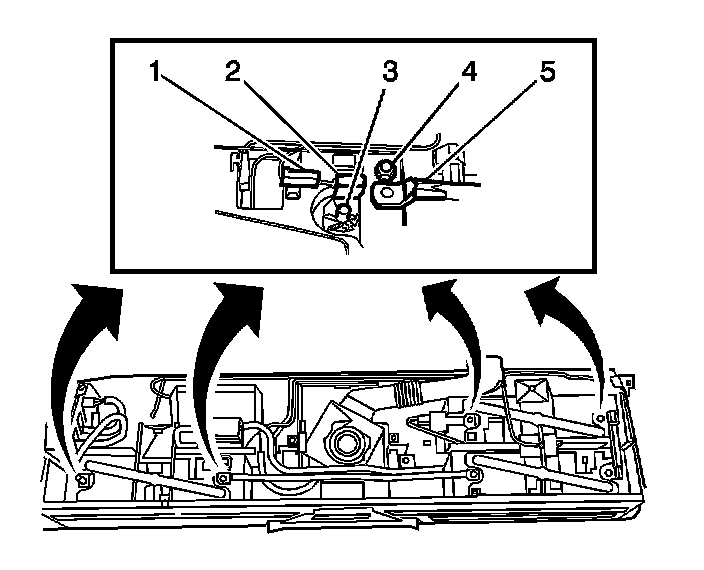 1 2 3 4 5