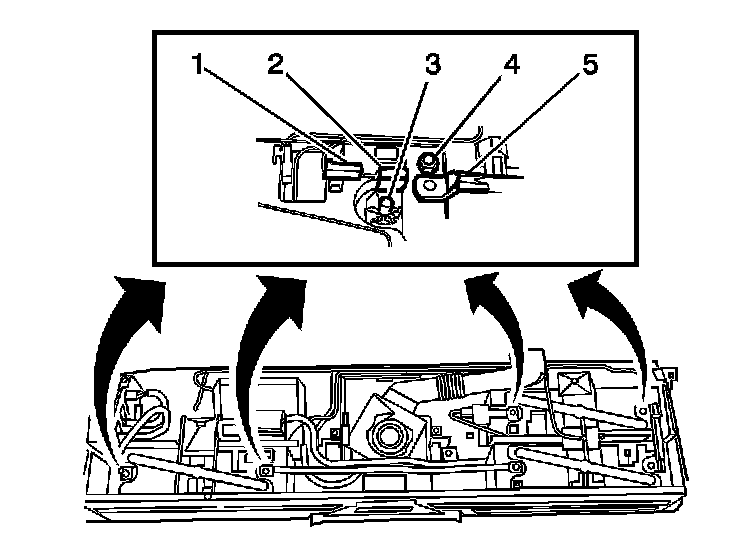 1 2 3 4 5