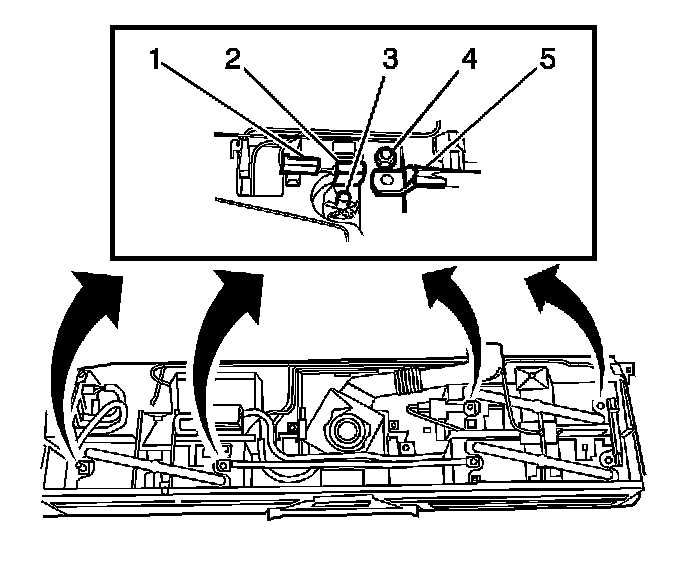 1
2
3
4
5