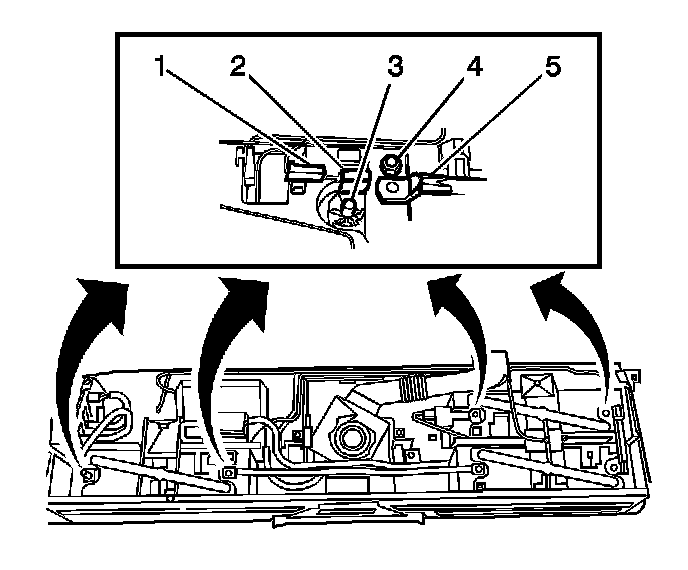 1
2
3
4
5