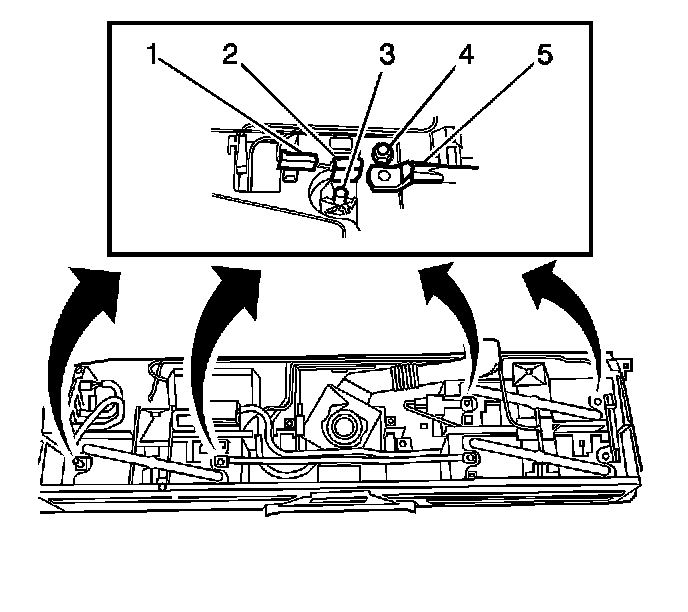 1 2 3 4 5