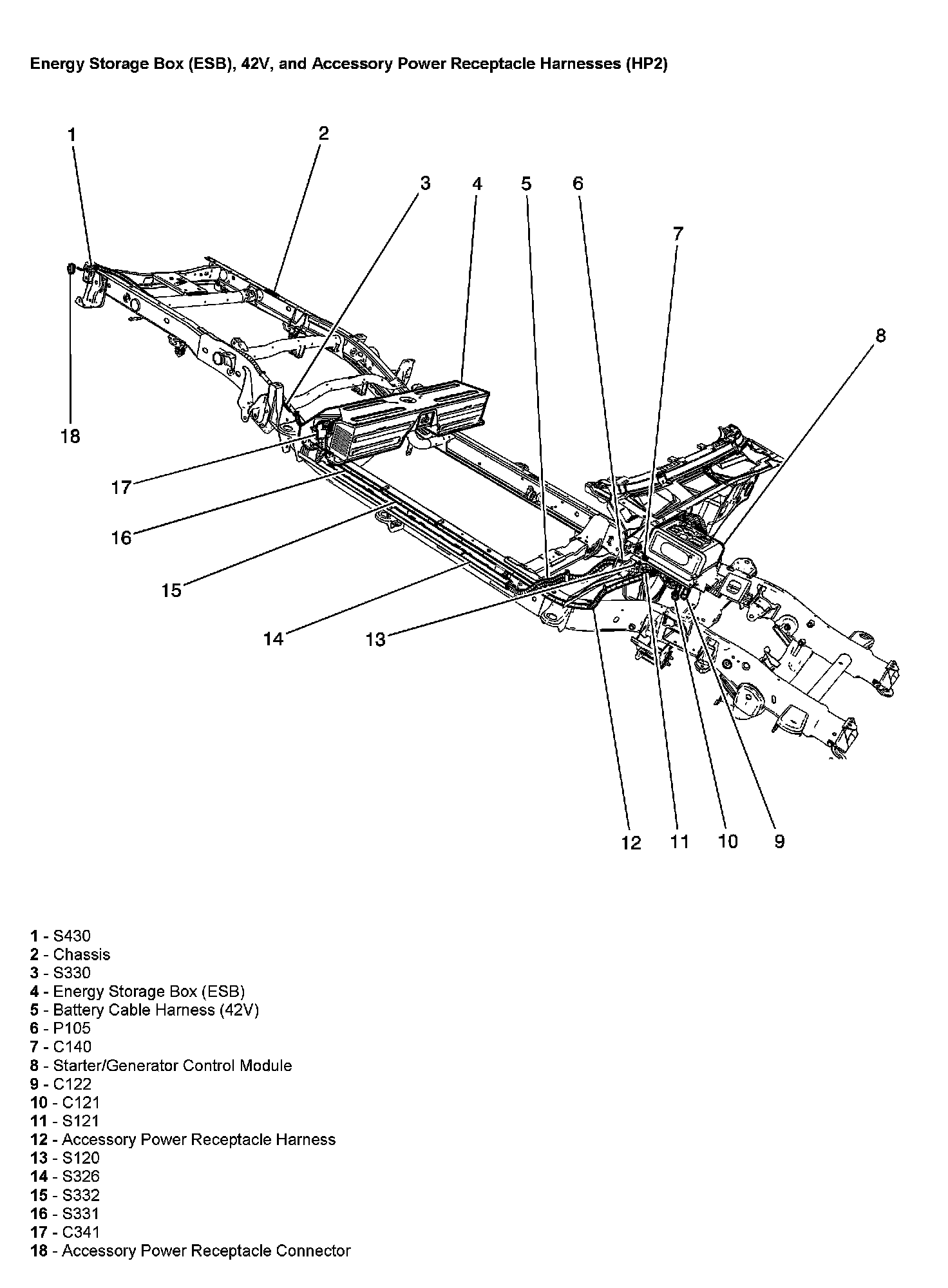 Energy Storage Box (ESB), 42V, and Accessory Power Receptacle Harnesses (HP2)

1
2
3
4
5
6
7
8
18
17
16
15
14
13
12
11
10
9

1 - S430
2 - Chassis
3 - S330
4 - Energy Storage Box (ESB)
5 - Battery Cable Harness (42V)
6 - P105
7 - C140
8 - Starter/Generator Control Module
9 - C122
10 - C121
11 - S121
12 - Accessory Power Receptacle Harness
13 - S120
14 - S326
15 - S332
16 - S331
17 - C341
18 - Accessory Power Receptacle Connector