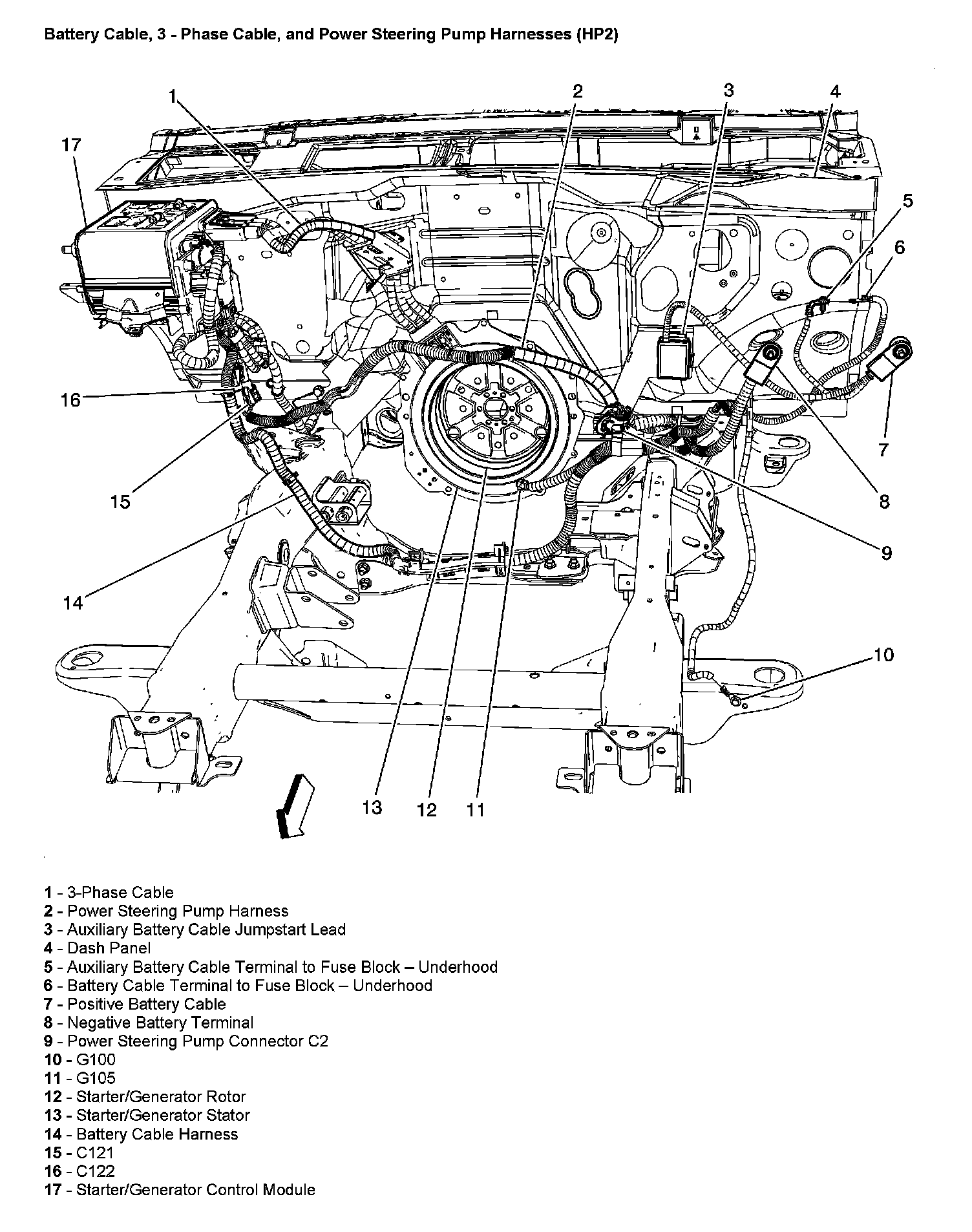 Battery Cable, 3 - Phase Cable, and Power Steering Pump Harnesses (HP2)

1
2
3
4
17
5
6
16
7
15
8
9
14
10
13
12
11

1 - 3-Phase Cable
2 - Power Steering Pump Harness
3 - Auxiliary Battery Cable Jumpstart Lead
4 - Dash Panel
5 - Auxiliary Battery Cable Terminal to Fuse Block – Underhood
6 - Battery Cable Terminal to Fuse Block – Underhood
7 - Positive Battery Cable
8 - Negative Battery Terminal
9 - Power Steering Pump Connector C2
10 - G100
11 - G105
12 - Starter/Generator Rotor
13 - Starter/Generator Stator
14 - Battery Cable Harness
15 - C121
16 - C122
17 - Starter/Generator Control Module