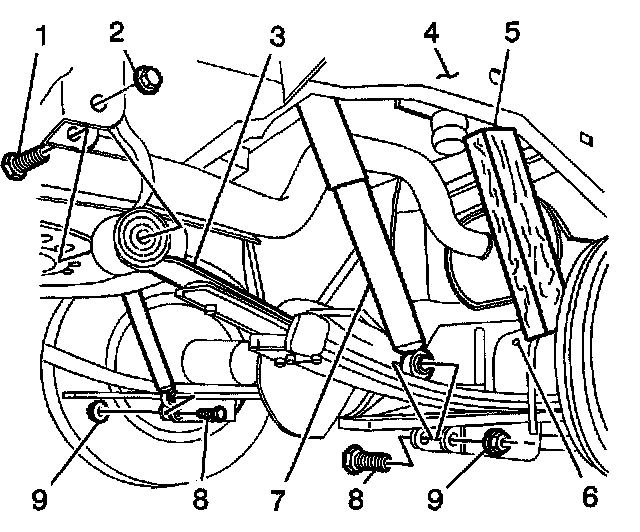 1
2
3
4
5
9
8
7
8
9
6